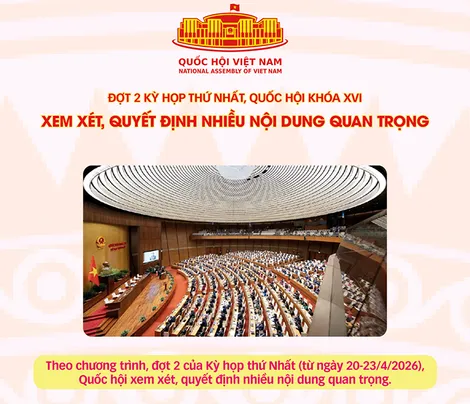 QUỐC HỘI VIỆT NAM
NATIONAL ASSEMBLY OF VIET NAM

ĐỢT 2 KỲ HỌP THỨ NHẤT, QUỐC HỘI KHÓA XVI

XEM XÉT, QUYẾT ĐỊNH NHIỀU NỘI DUNG QUAN TRỌNG

Theo chương trình, đợt 2 của Kỳ họp thứ Nhất (từ ngày 20-23/4/2026), Quốc hội xem xét, quyết định nhiều nội dung quan trọng.